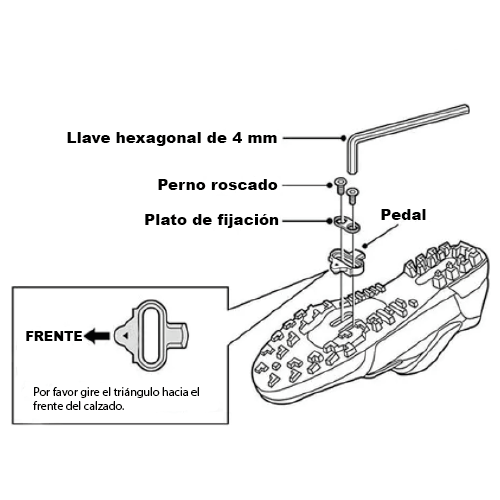 Llave hexagonal de 4 mm

Perno roscado

Plato de fijación

Pedal

FRENTE

Por favor gire el triángulo hacia el frente del calzado.