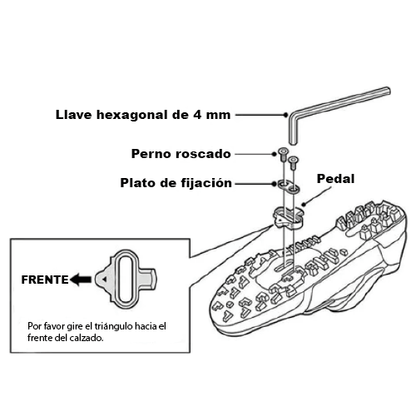 Llave hexagonal de 4 mm

Perno roscado

Plato de fijación

Pedal

FRENTE

Por favor gire el triángulo hacia el frente del calzado.